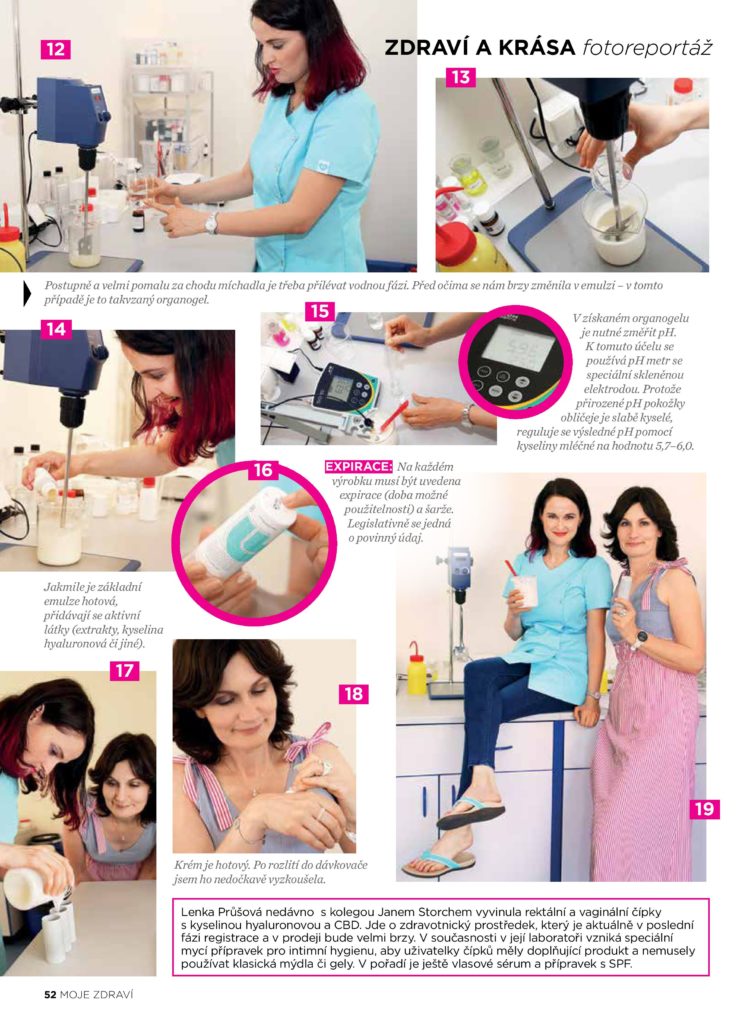 ZDRAVÍ A KRÁSA fotoreportáž

12

13

Postupně a velmi pomalu za chodu míchadla je třeba přilévat vodnou fázi. Před očima se nám brzy změnila v emulzi – v tomto případě je to takzvaný organogel.

14

15

V získaném organogelu je nutné změřit pH. K tomuto účelu se používá pH metr se speciální skleněnou elektrodou. Protože přirozené pH pokožky obličeje je slabě kyselé, reguluje se výsledné pH pomocí kyseliny mléčné na hodnotu 5,7–6,0.

16

EXPIRACE: Na každém výrobku musí být uvedena expirace (doba možné použitelnosti) a šarže. Legislativně se jedná o povinný údaj.

Jakmile je základní emulze hotová, přidávají se aktivní látky (extrakty, kyselina hyaluronová či jiné).

17

18

Krém je hotový. Po rozlití do dávkovače jsem ho nedočkavě vyzkoušela.

19

Lenka Průšová nedávno s kolegou Janem Storchem vyvinula rektální a vaginální čípky s kyselinou hyaluronovou a CBD. Jde o zdravotnický prostředek, který je aktuálně v poslední fázi registrace a v prodeji bude velmi brzy. V současnosti v její laboratoři vzniká speciální mycí přípravek pro intimní hygienu, aby uživatelky čípků měly doplňující produkt a nemusely používat klasická mýdla či gely. V pořadí je ještě vlasové sérum a přípravek s SPF.

52 MOJE ZDRAVÍ